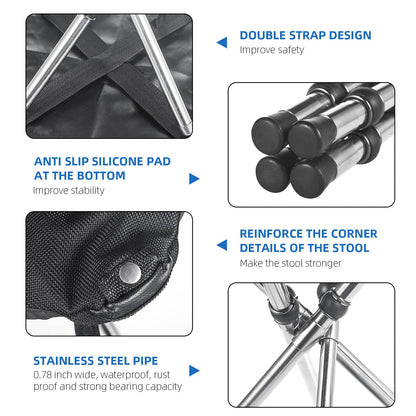 DOUBLE STRAP DESIGN
Improve safety

ANTI SLIP SILICONE PAD AT THE BOTTOM
Improve stability

REINFORCE THE CORNER DETAILS OF THE STOOL
Make the stool stronger

STAINLESS STEEL PIPE
0.78 inch wide, waterproof, rust proof and strong bearing capacity